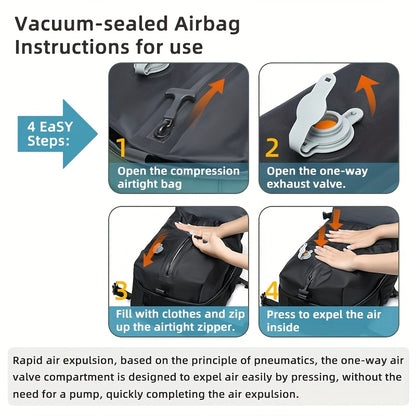 Vacuum-sealed Airbag Instructions for use

4 EaSY Steps:

1
Open the compression airtight bag

2
Open the one-way exhaust valve.

3
Fill with clothes and zip up the airtight zipper.

4
Press to expel the air inside

Rapid air expulsion, based on the principle of pneumatics, the one-way air valve compartment is designed to expel air easily by pressing, without the need for a pump, quickly completing the air expulsion.